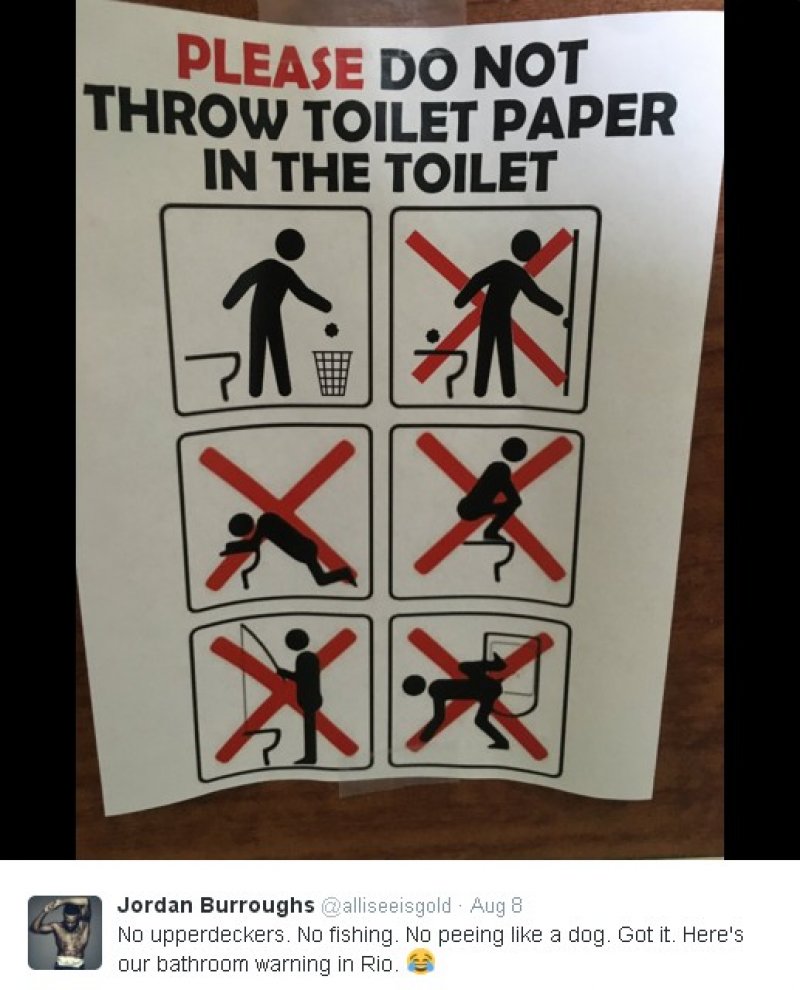 PLEASE DO NOT THROW TOILET PAPER IN THE TOILET

Jordan Burroughs @alliseeisgold · Aug 8
No upperdeckers. No fishing. No peeing like a dog. Got it. Here's our bathroom warning in Rio. 😂